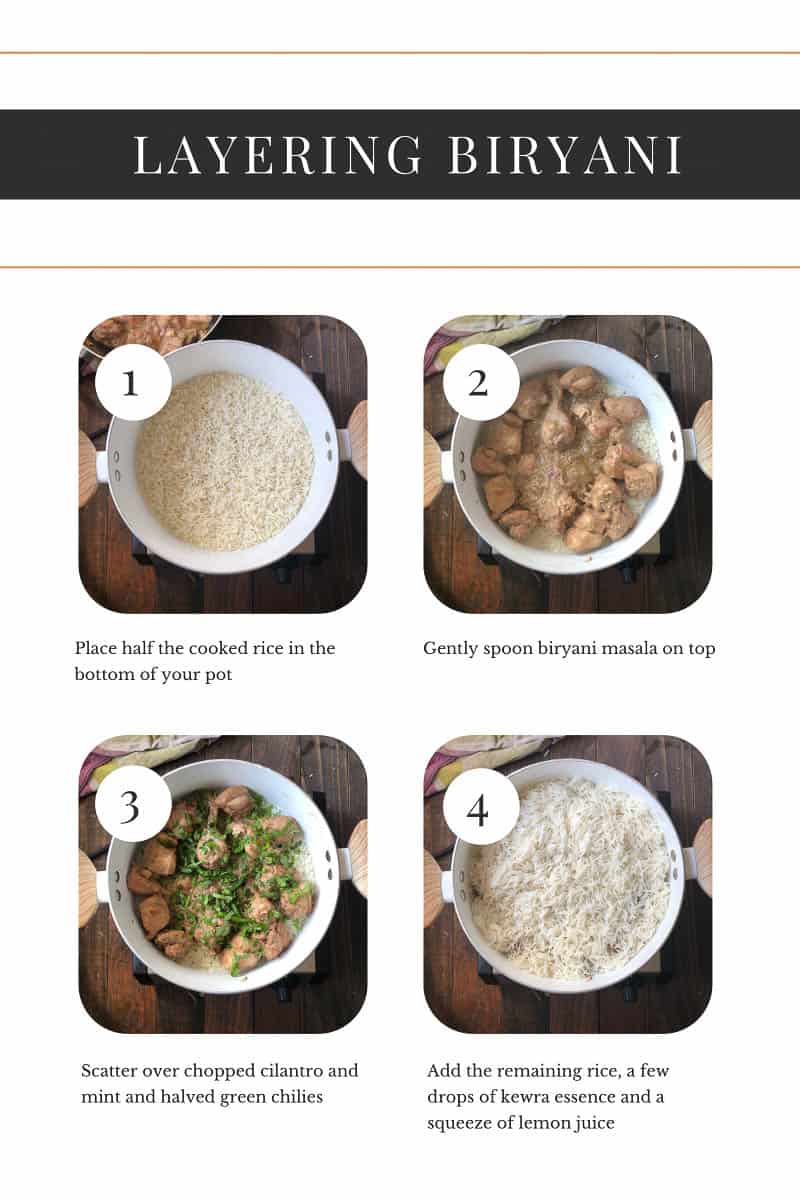 LAYERING BIRYANI

1

Place half the cooked rice in the bottom of your pot

2

Gently spoon biryani masala on top

3

Scatter over chopped cilantro and mint and halved green chilies

4

Add the remaining rice, a few drops of kewra essence and a squeeze of lemon juice